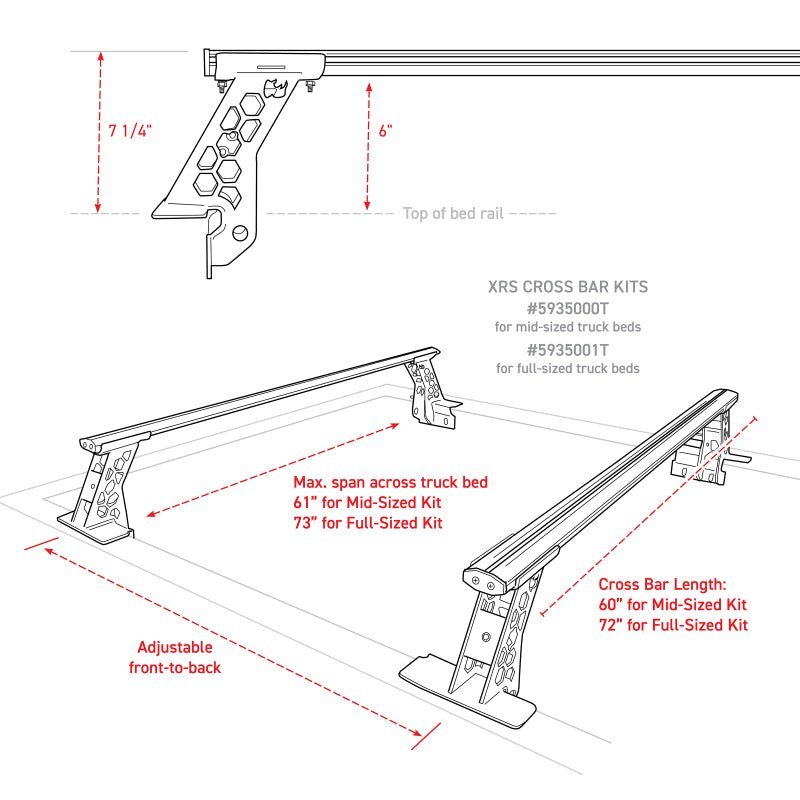 7 1/4"

6"

Top of bed rail

XRS CROSS BAR KITS
#5935000T
for mid-sized truck beds
#5935001T
for full-sized truck beds

Max. span across truck bed
61" for Mid-Sized Kit
73" for Full-Sized Kit

Cross Bar Length:
60" for Mid-Sized Kit
72" for Full-Sized Kit

Adjustable
front-to-back