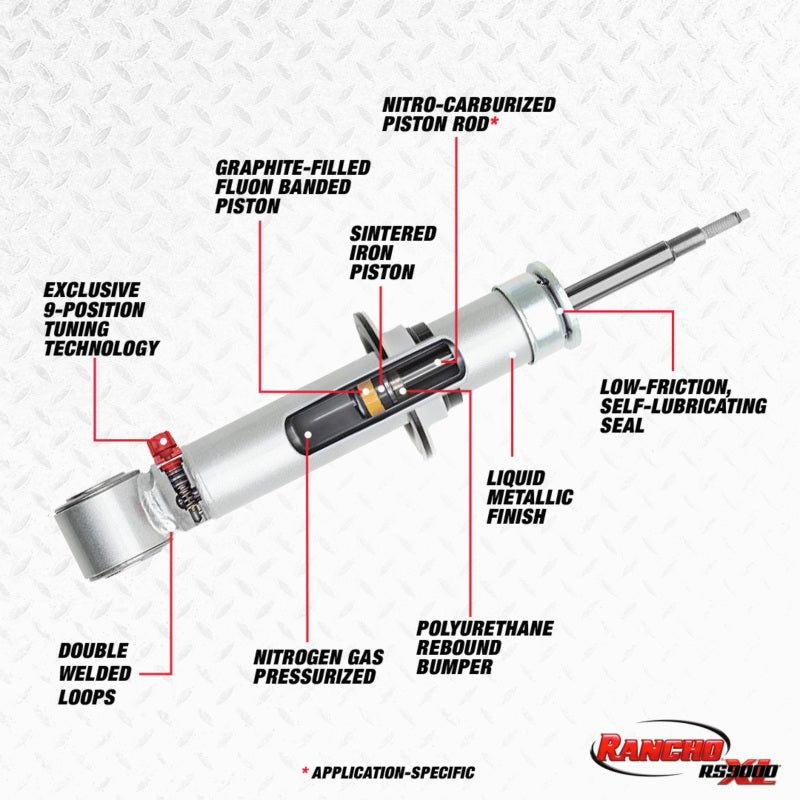 NITRO-CARBURIZED PISTON ROD*

GRAPHITE-FILLED FLUON BANDED PISTON

SINTERED IRON PISTON

EXCLUSIVE 9-POSITION TUNING TECHNOLOGY

LOW-FRICTION, SELF-LUBRICATING SEAL

LIQUID METALLIC FINISH

POLYURETHANE REBOUND BUMPER

NITROGEN GAS PRESSURIZED

DOUBLE WELDED LOOPS

* APPLICATION-SPECIFIC

RANCHO RS9000 XL