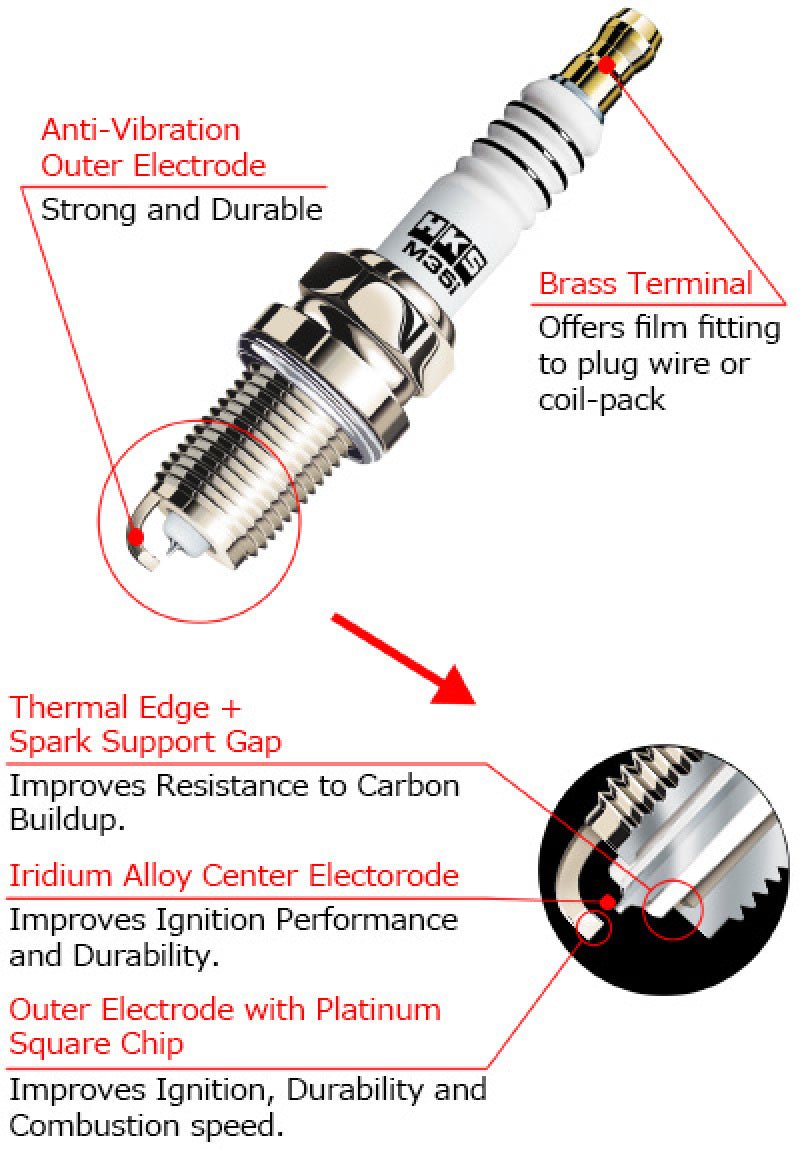 Anti-Vibration Outer Electrode

Strong and Durable

HKS M35i

Brass Terminal

Offers film fitting to plug wire or coil-pack

Thermal Edge + Spark Support Gap

Improves Resistance to Carbon Buildup.

Iridium Alloy Center Electorode

Improves Ignition Performance and Durability.

Outer Electrode with Platinum Square Chip

Improves Ignition, Durability and Combustion speed.