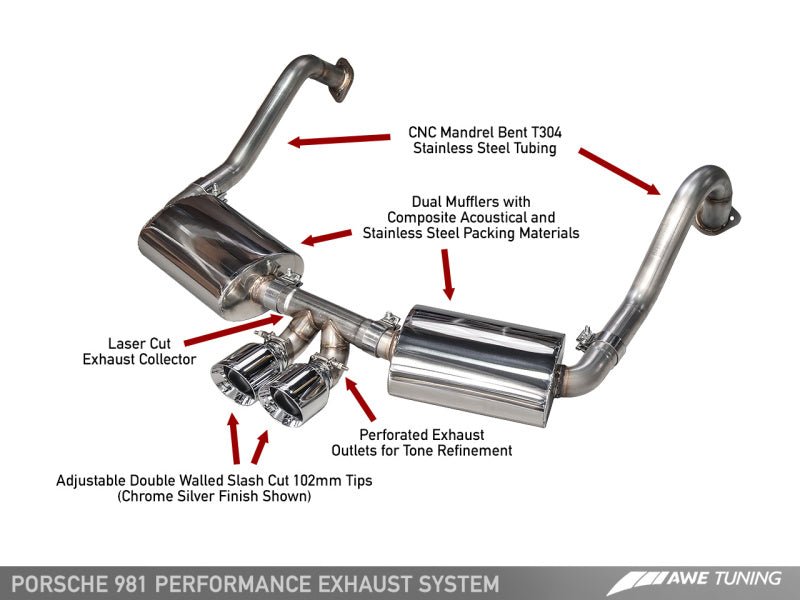 CNC Mandrel Bent T304
Stainless Steel Tubing

Dual Mufflers with
Composite Acoustical and
Stainless Steel Packing Materials

Laser Cut
Exhaust Collector

Perforated Exhaust
Outlets for Tone Refinement

Adjustable Double Walled Slash Cut 102mm Tips
(Chrome Silver Finish Shown)

PORSCHE 981 PERFORMANCE EXHAUST SYSTEM

AWE TUNING